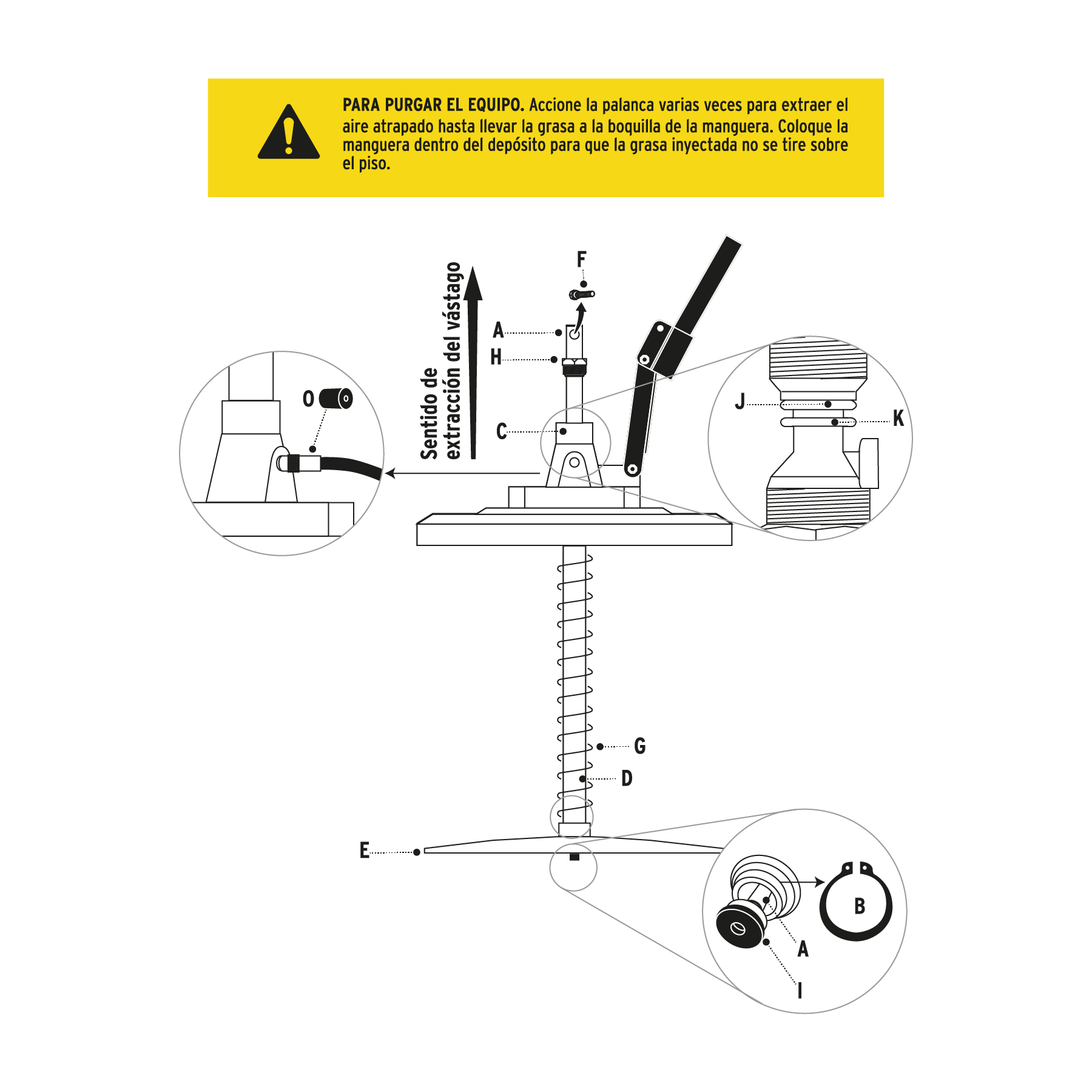 PARA PURGAR EL EQUIPO. Accione la palanca varias veces para extraer el aire atrapado hasta llevar la grasa a la boquilla de la manguera. Coloque la manguera dentro del depósito para que la grasa inyectada no se tire sobre el piso.

Sentido de extracción del vástago

F
A
H
C
O
J
K
G
D
E
B
A
I