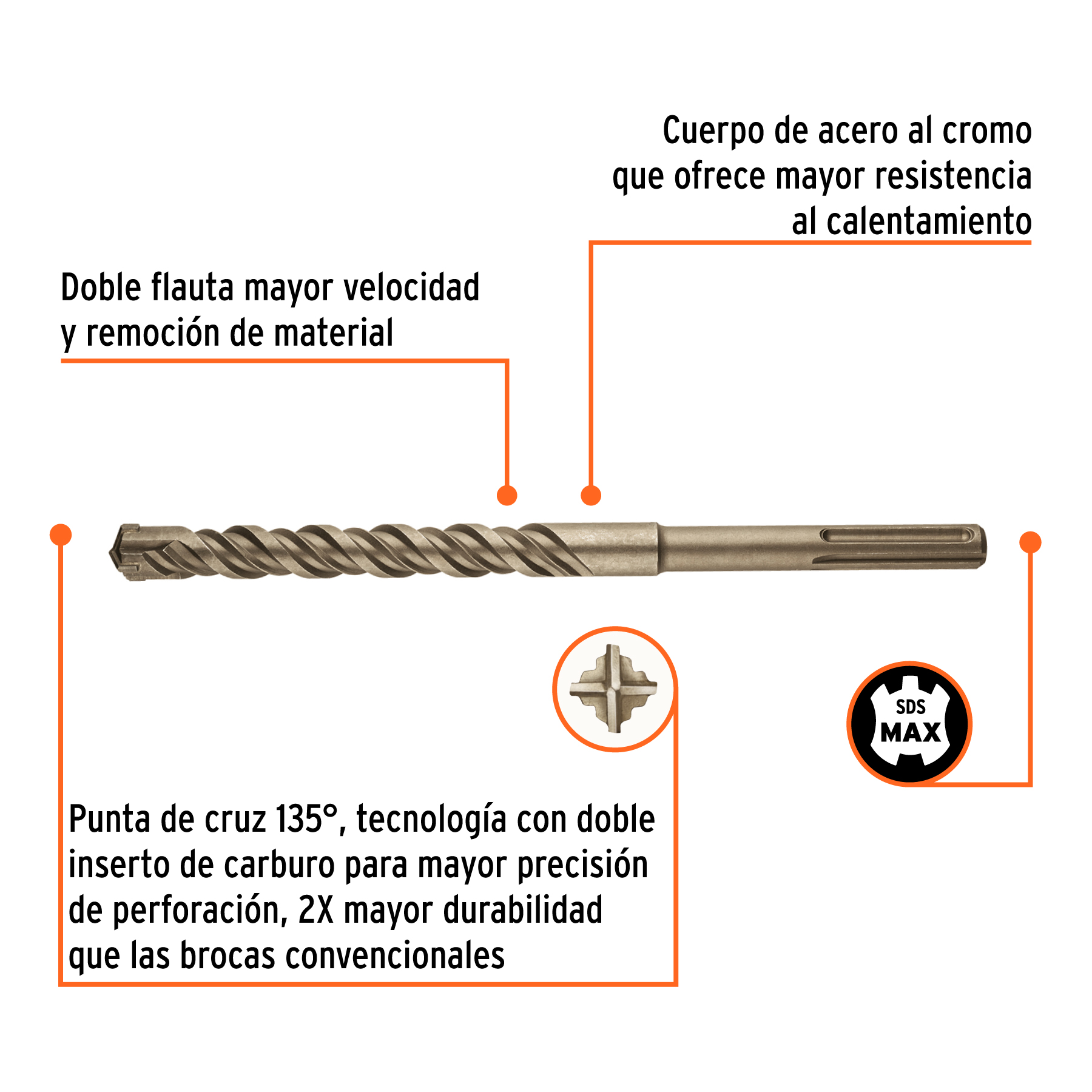 Cuerpo de acero al cromo que ofrece mayor resistencia al calentamiento

Doble flauta mayor velocidad y remoción de material

SDS MAX

Punta de cruz 135°, tecnología con doble inserto de carburo para mayor precisión de perforación, 2X mayor durabilidad que las brocas convencionales