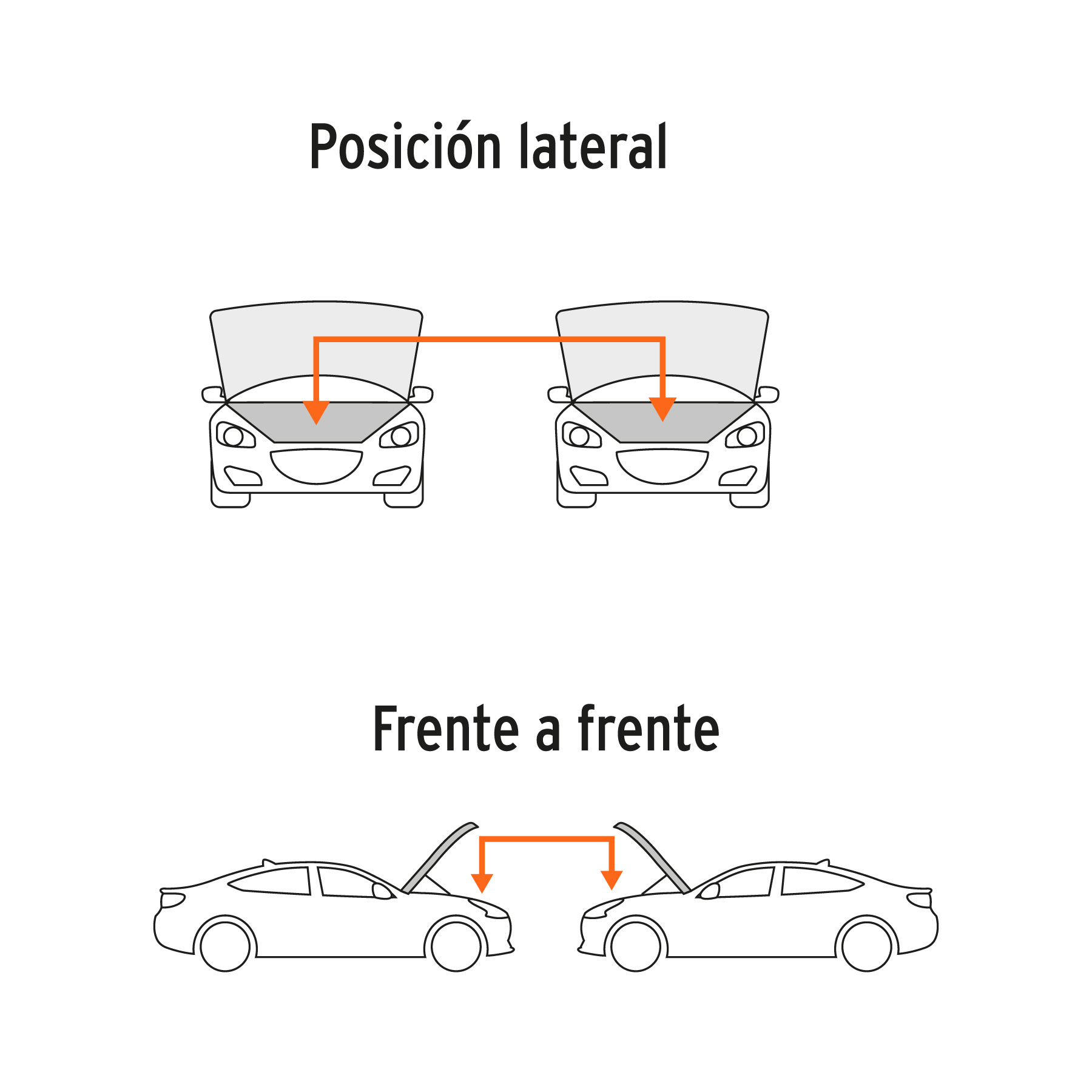 Posición lateral

Frente a frente