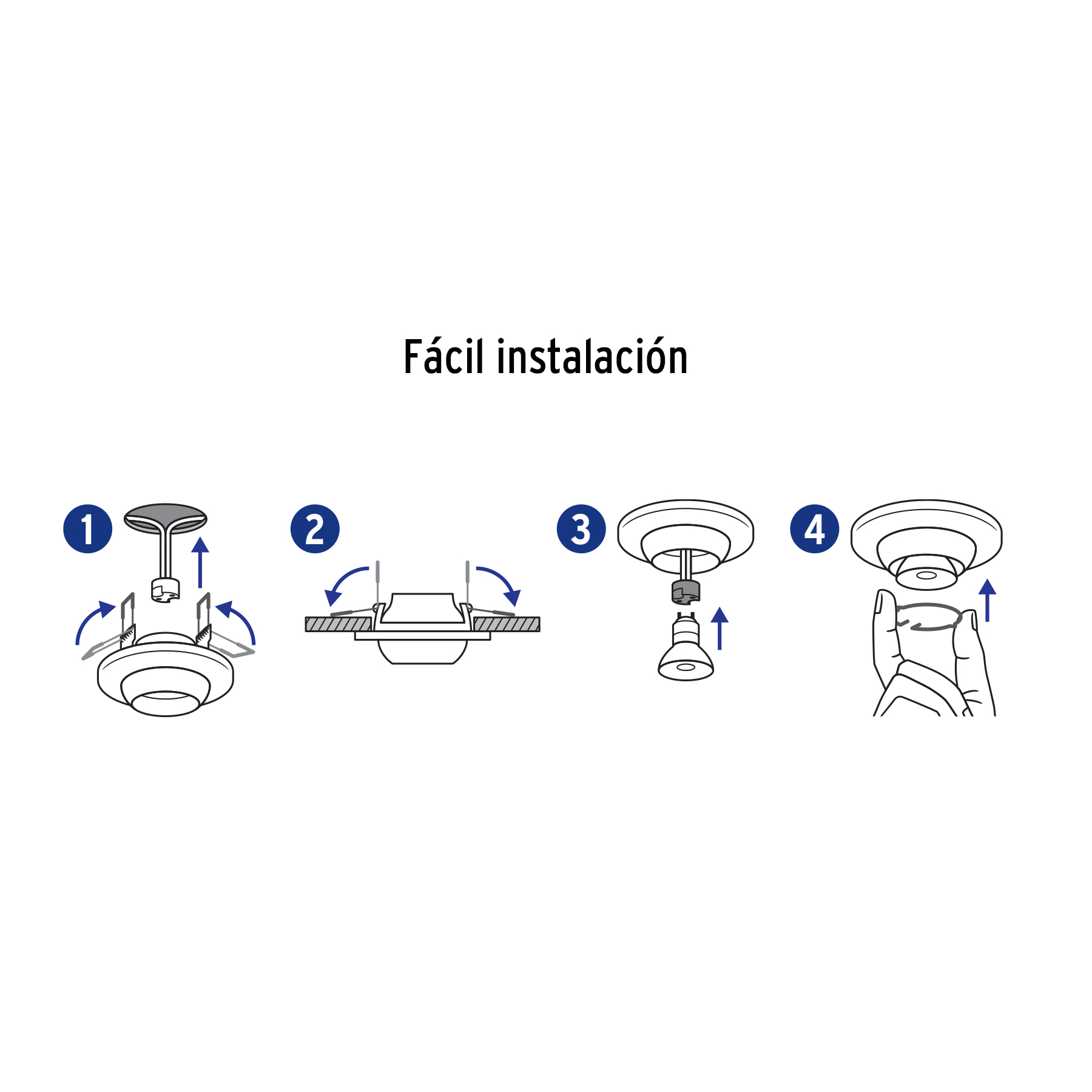 Fácil instalación

1

2

3

4