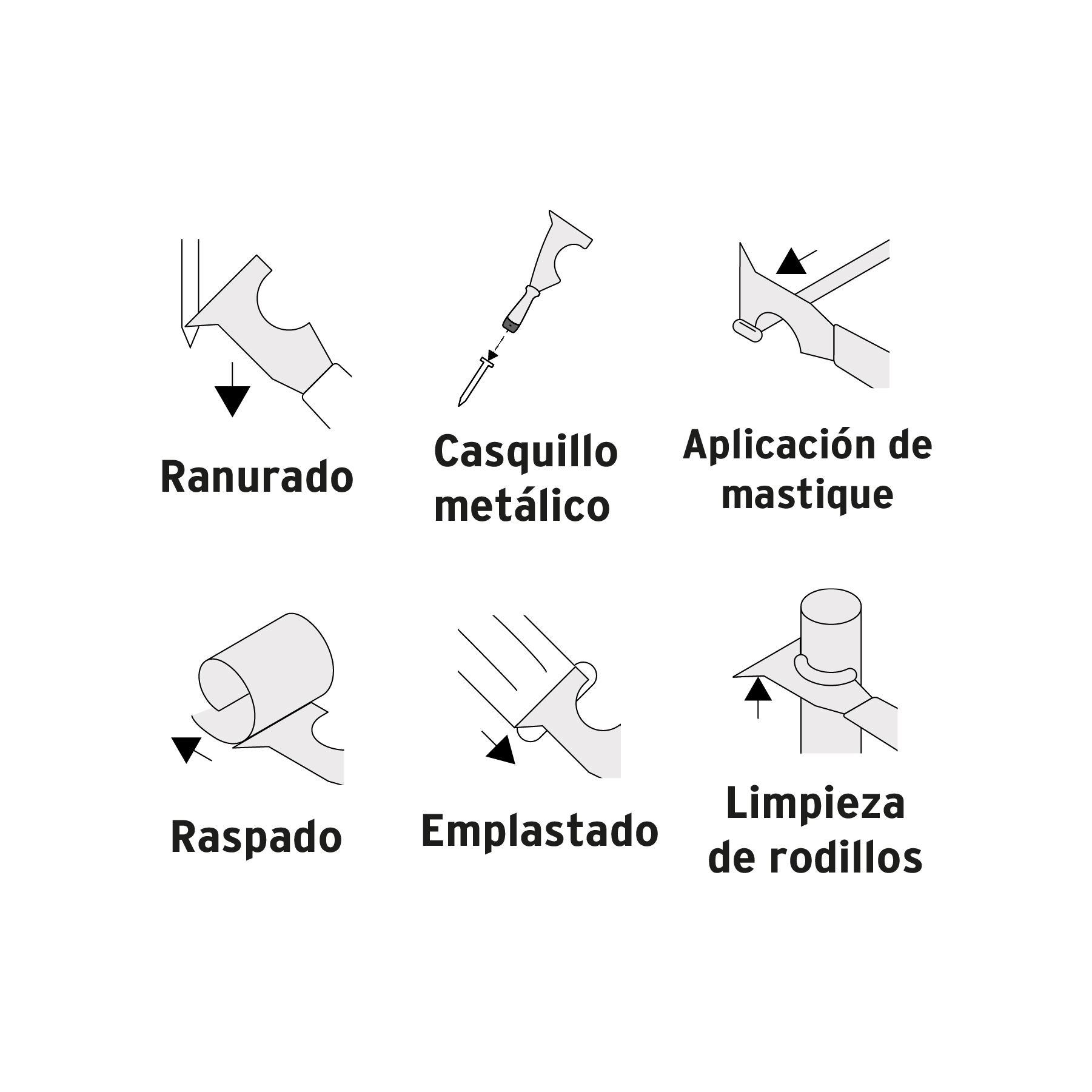 Ranurado

Casquillo metálico

Aplicación de mastique

Raspado

Emplastado

Limpieza de rodillos