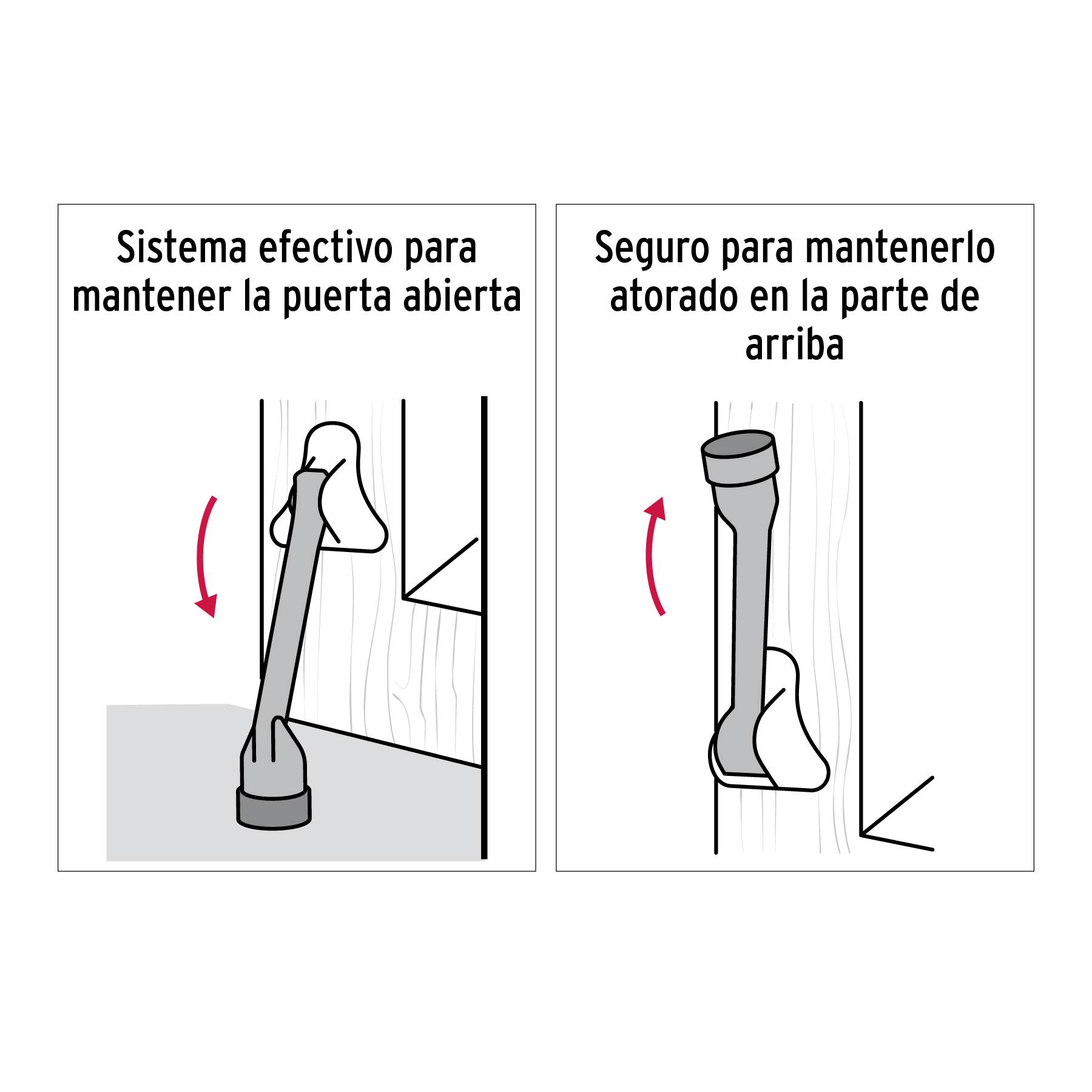 Sistema efectivo para mantener la puerta abierta

Seguro para mantenerlo atorado en la parte de arriba