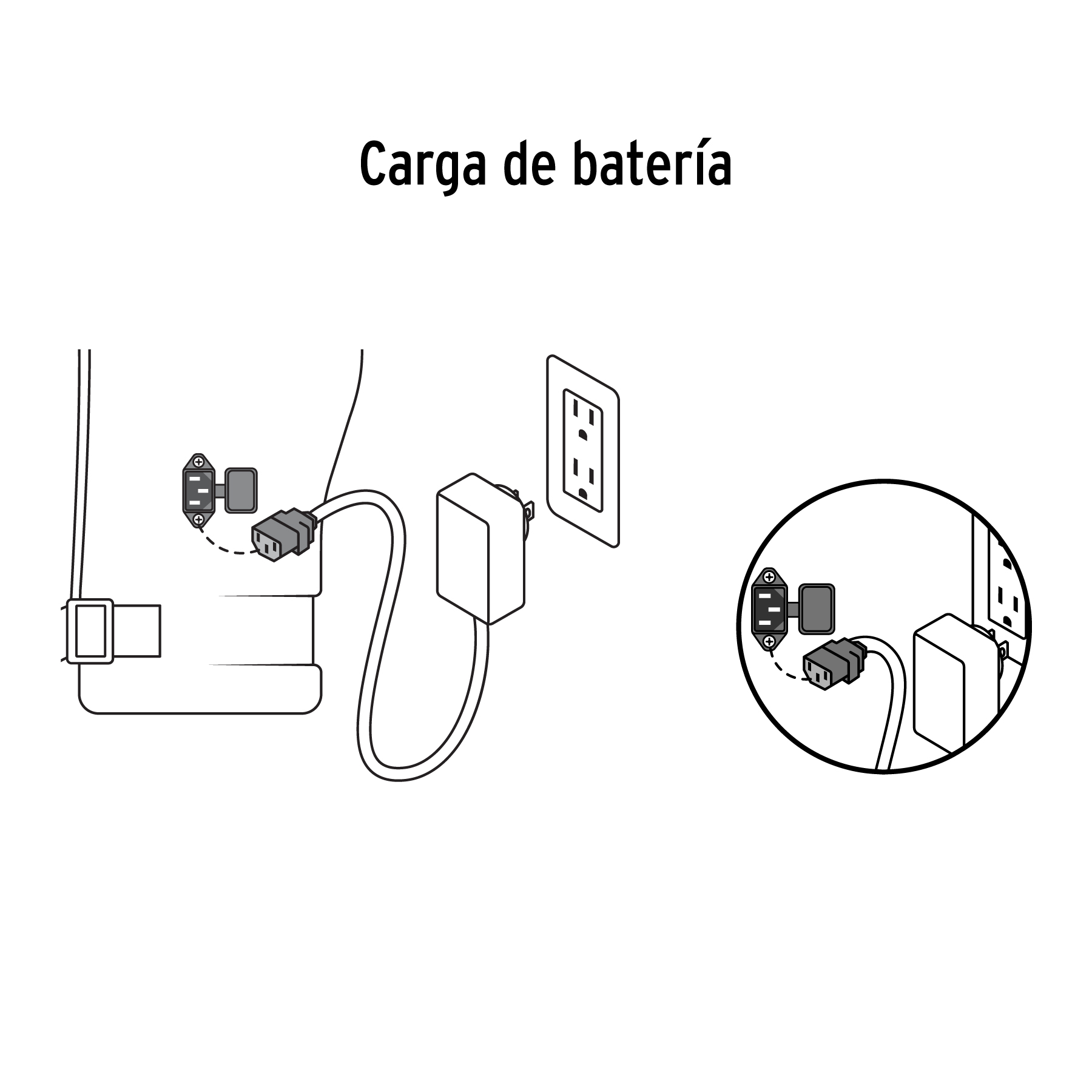 Carga de batería