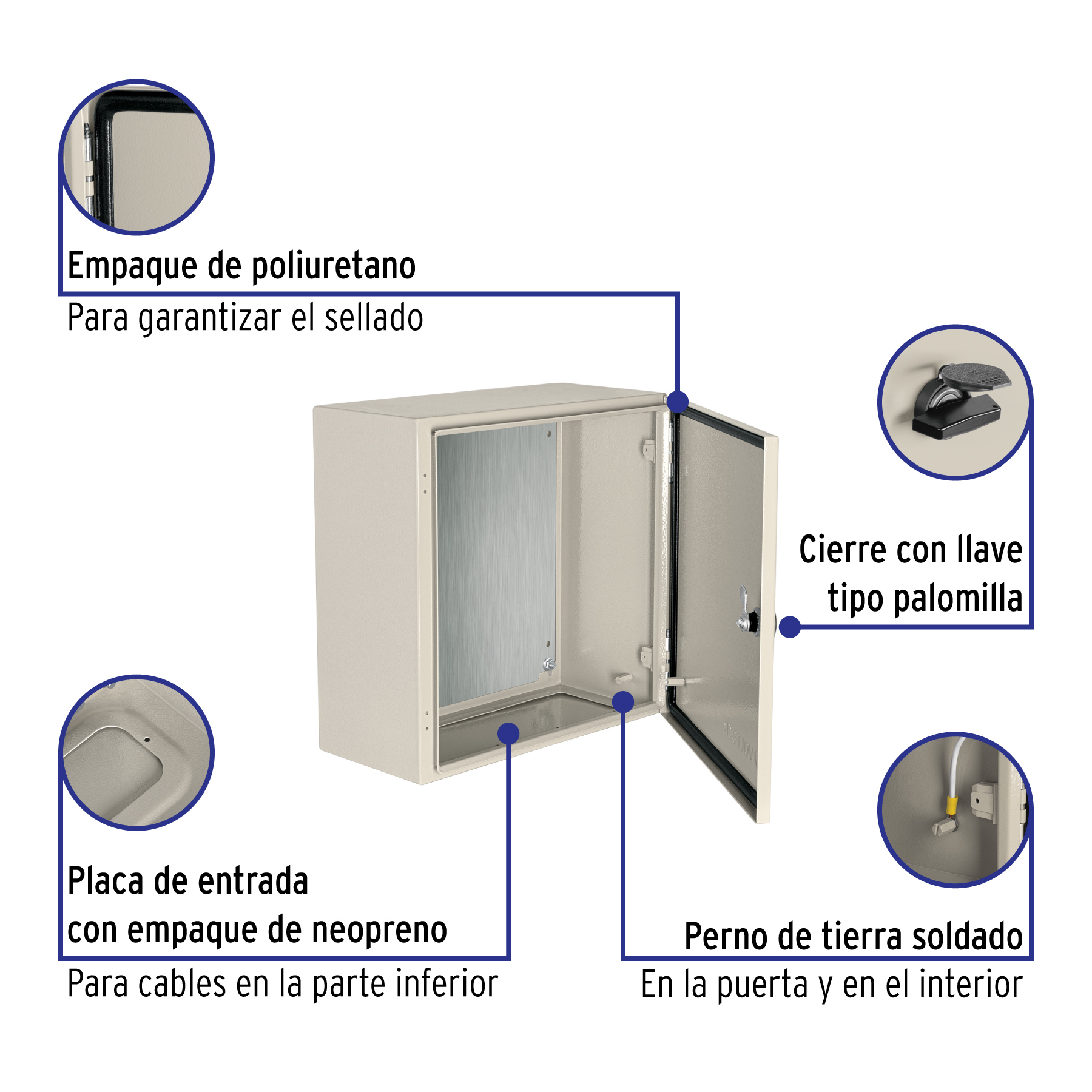 Empaque de poliuretano
Para garantizar el sellado

Cierre con llave
tipo palomilla

Placa de entrada
con empaque de neopreno
Para cables en la parte inferior

Perno de tierra soldado
En la puerta y en el interior