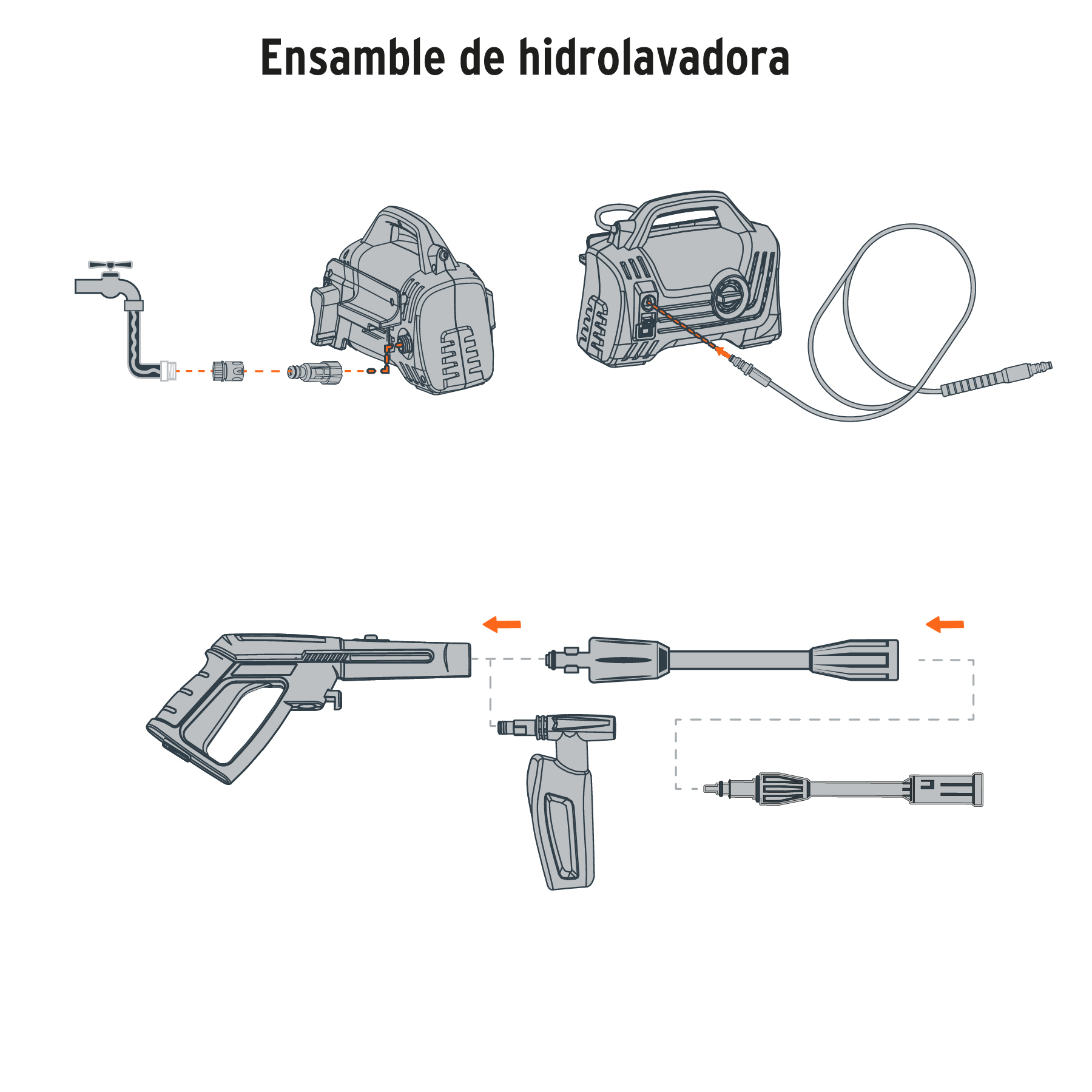 Ensamble de hidrolavadora