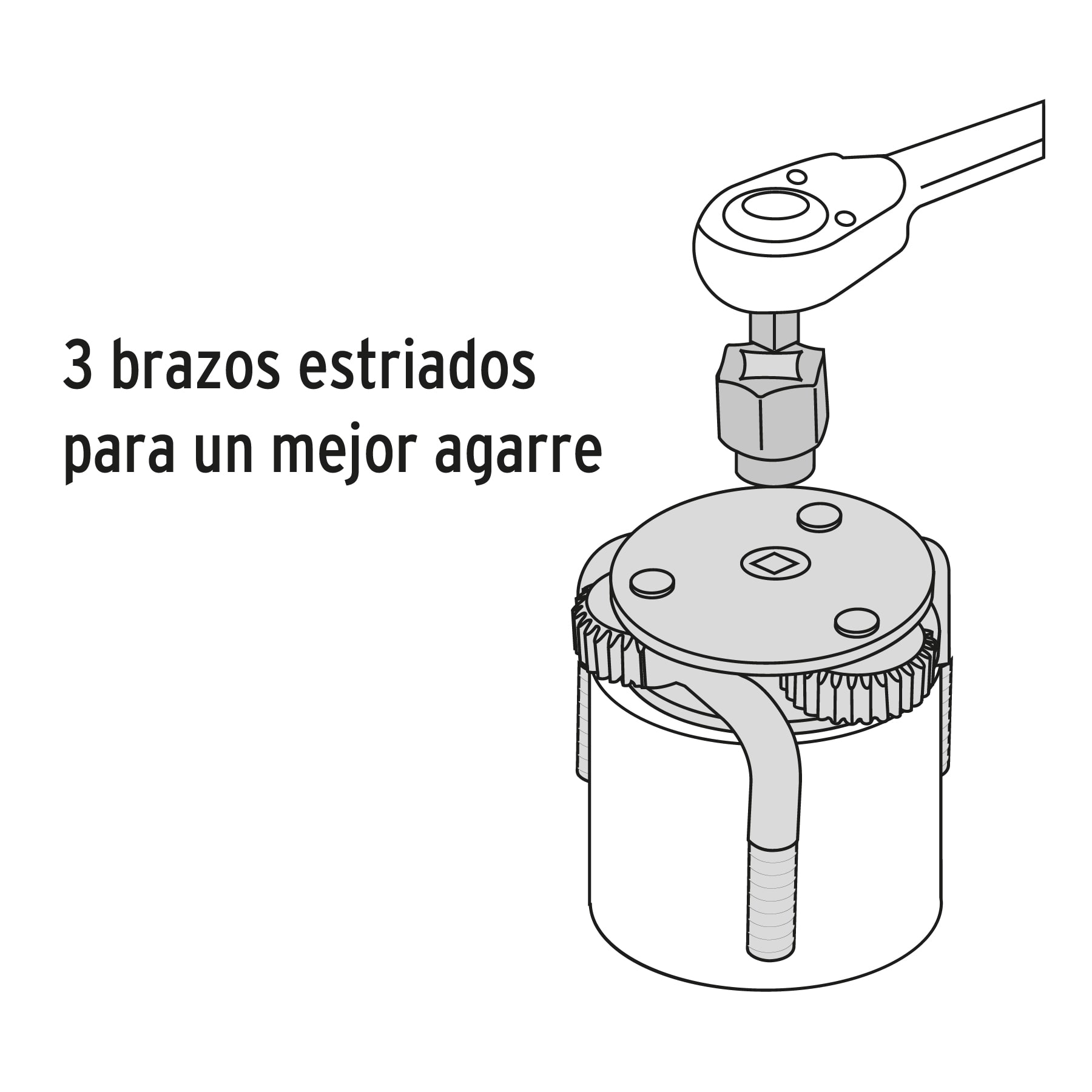 3 brazos estriados para un mejor agarre