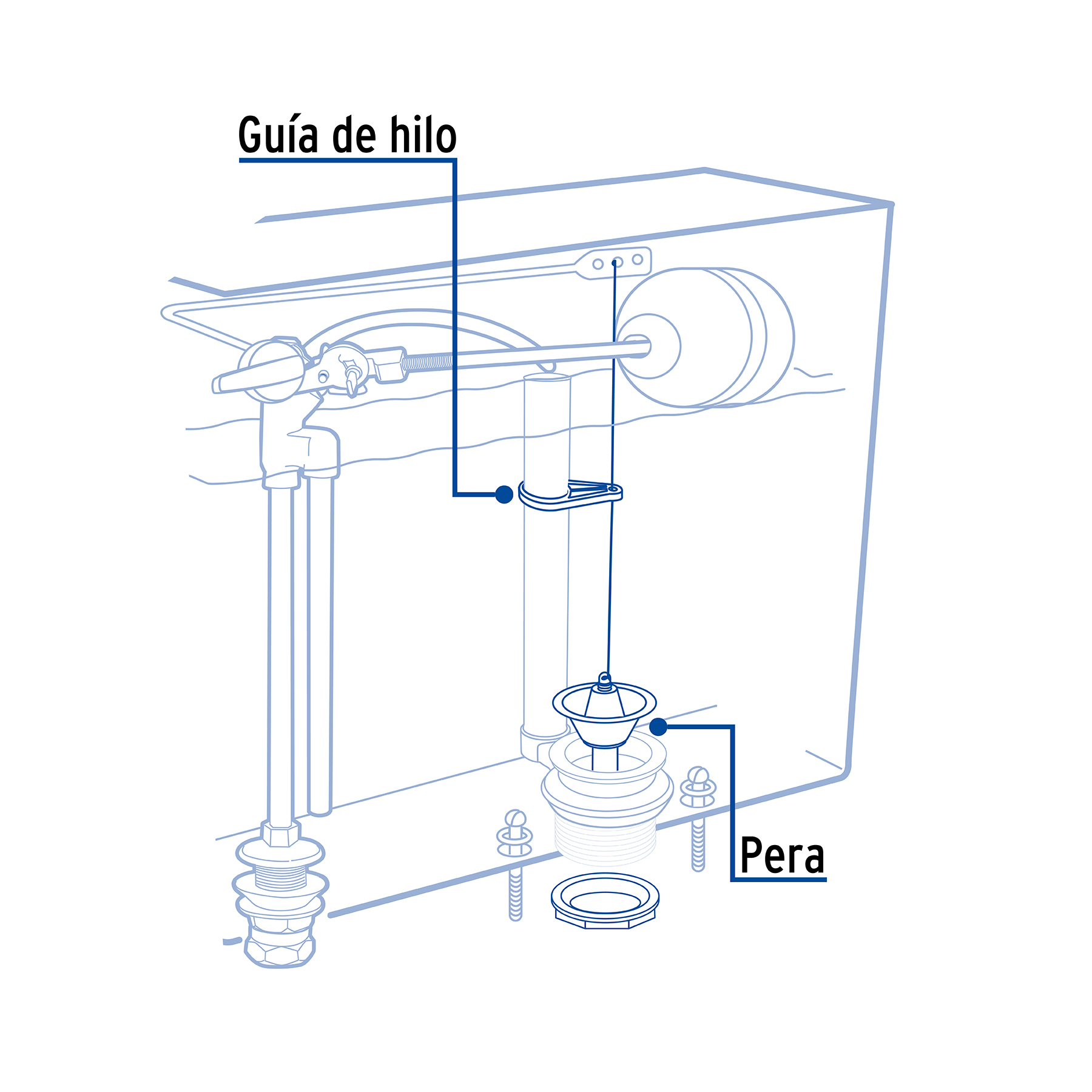 Guía de hilo

Pera