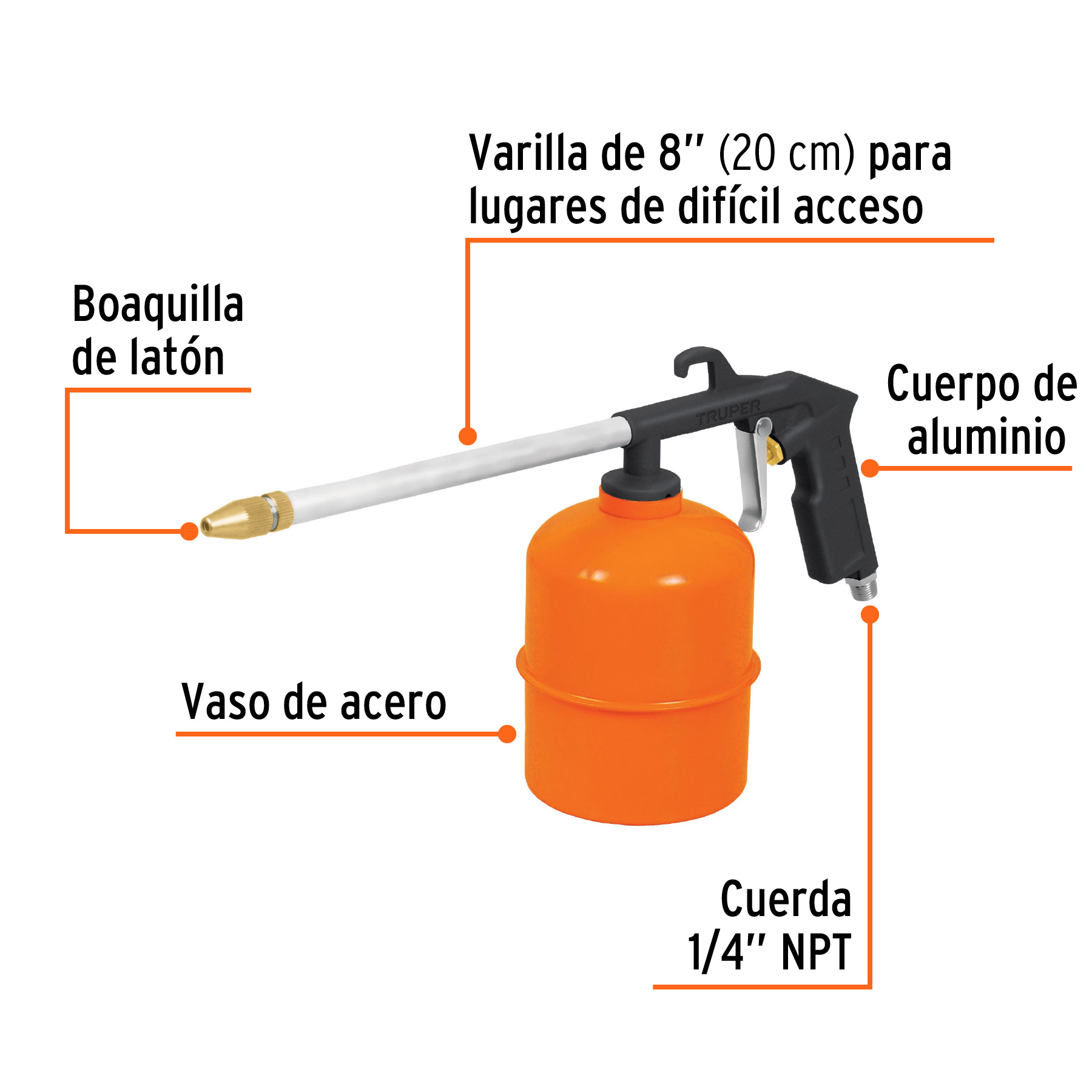 Varilla de 8" (20 cm) para lugares de difícil acceso

Boaquilla de latón

TRUPER

Cuerpo de aluminio

Vaso de acero

Cuerda 1/4" NPT