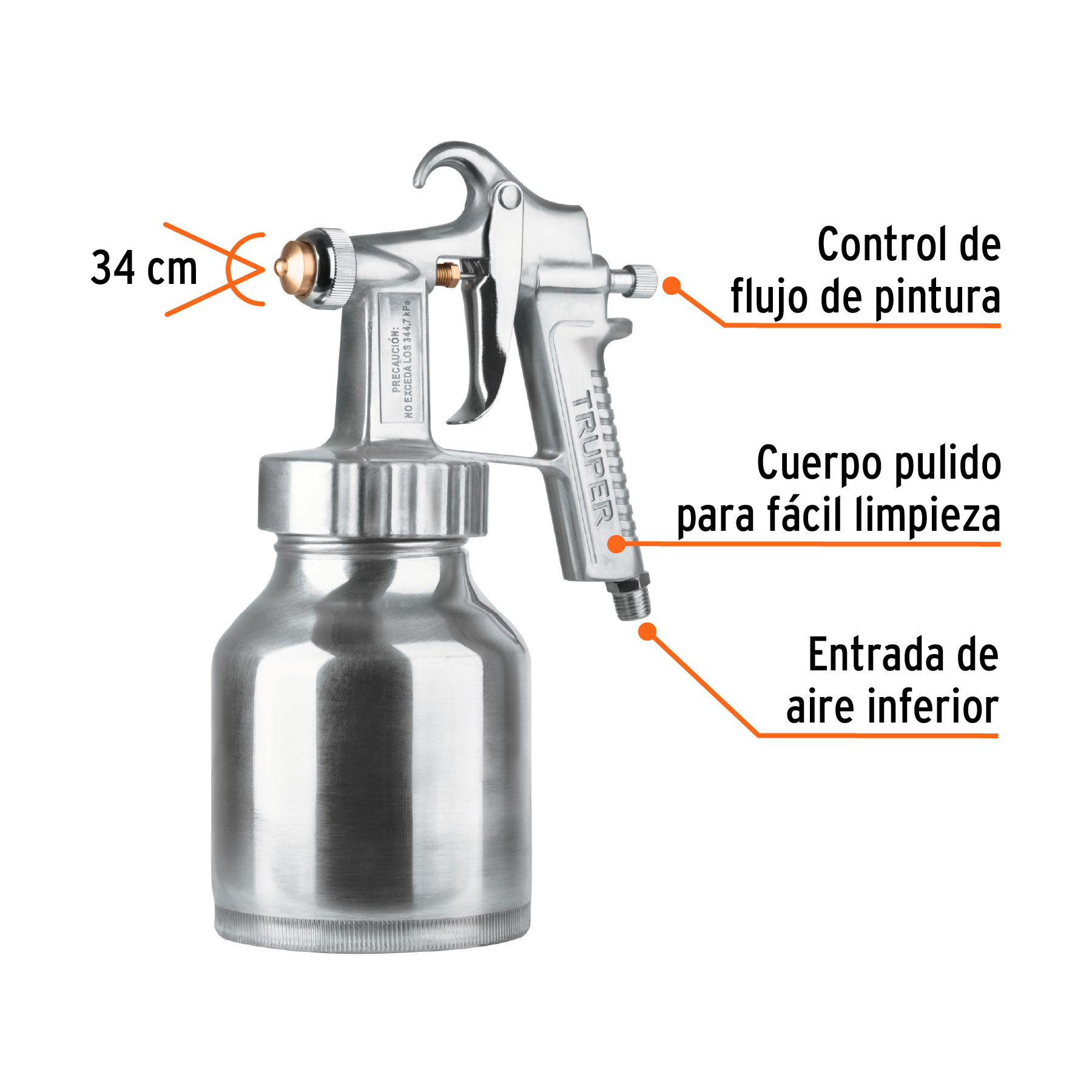 34 cm

PRECAUCIÓN:
NO EXCEDA LOS 344,7 kPa

TRUPER

Control de flujo de pintura

Cuerpo pulido para fácil limpieza

Entrada de aire inferior