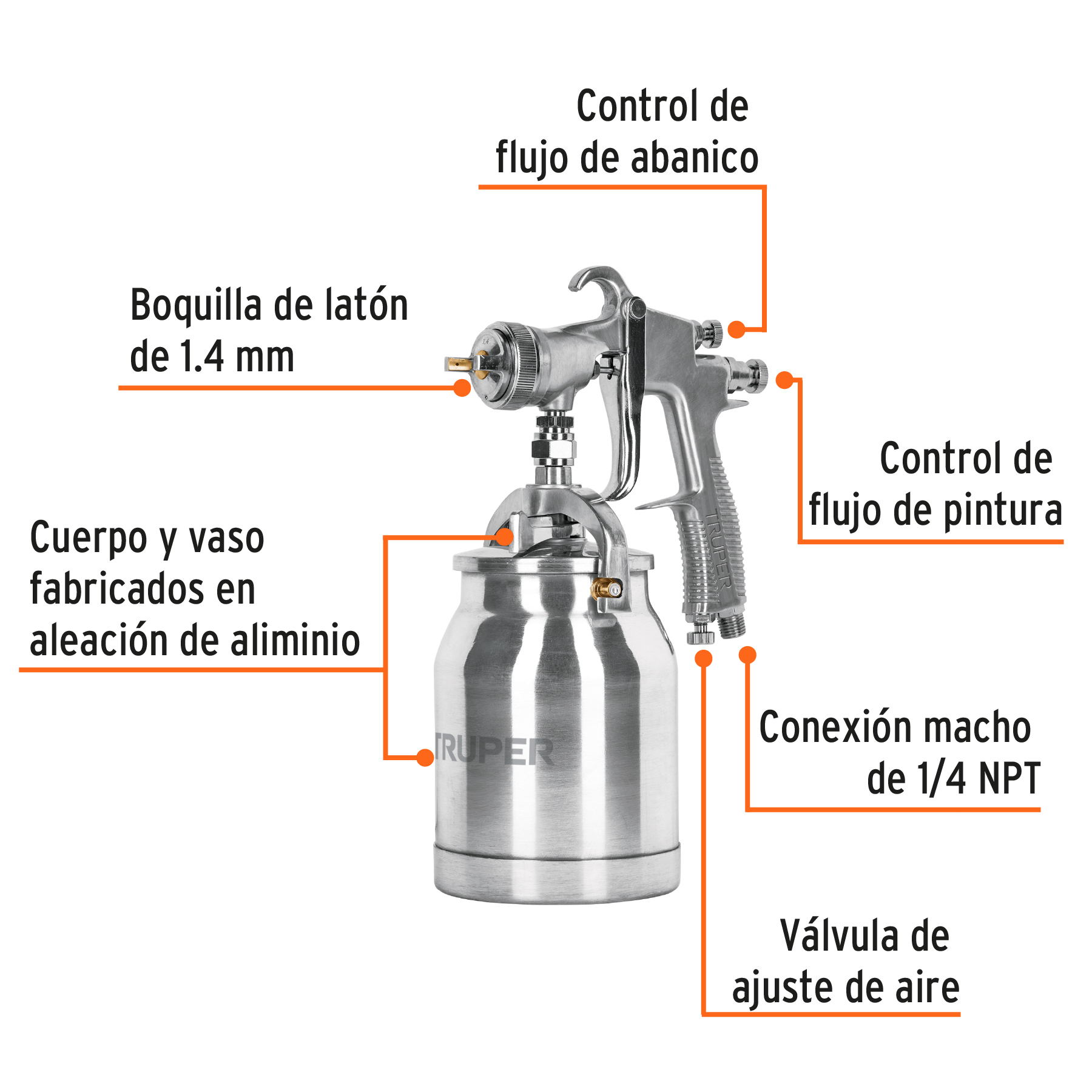 Control de flujo de abanico

Boquilla de latón de 1.4 mm

Control de flujo de pintura

Cuerpo y vaso fabricados en aleación de aliminio

TRUPER

TRUPER

Conexión macho de 1/4 NPT

Válvula de ajuste de aire