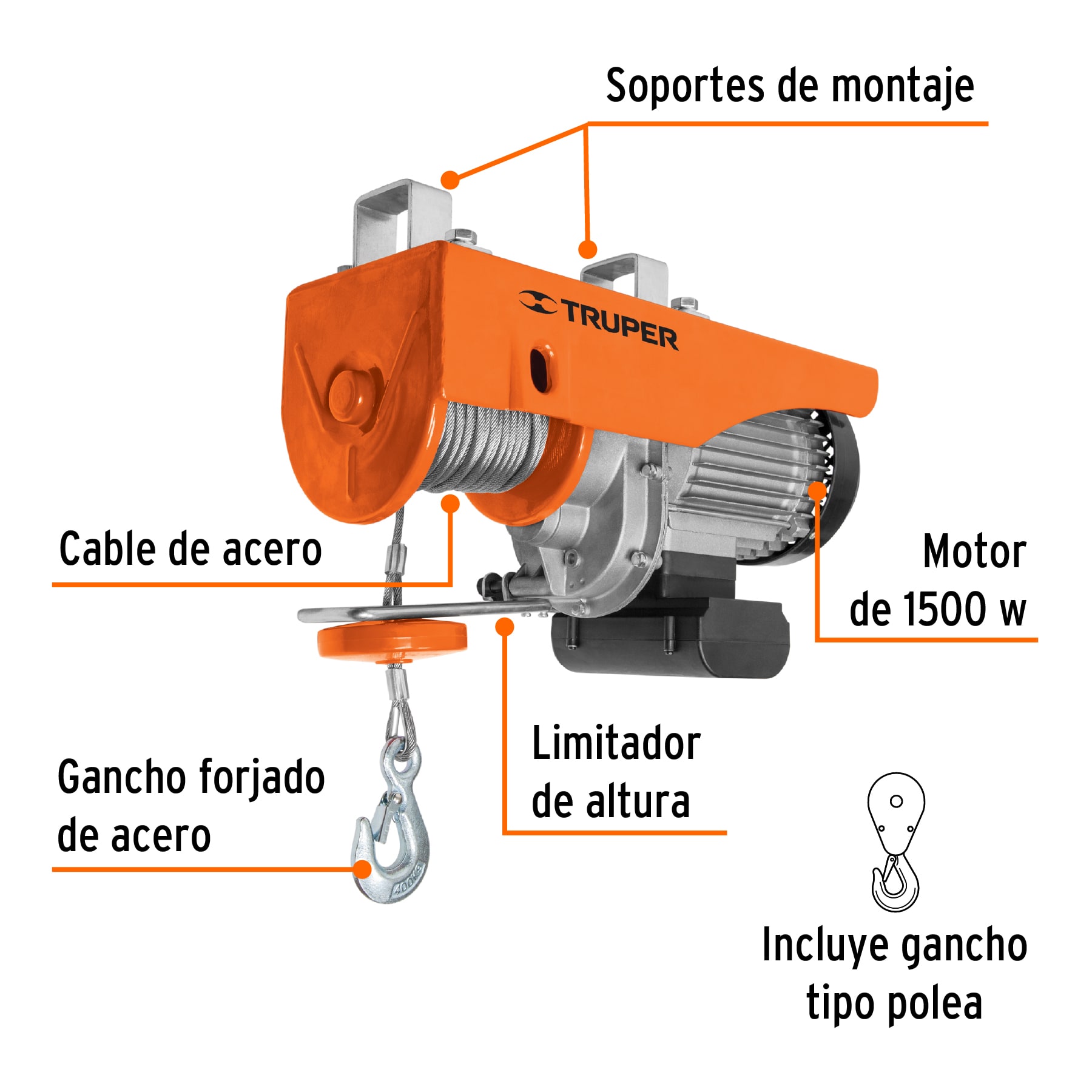 Soportes de montaje

TRUPER

Cable de acero

Motor de 1500 w

Limitador de altura

Gancho forjado de acero

400KG

Incluye gancho tipo polea