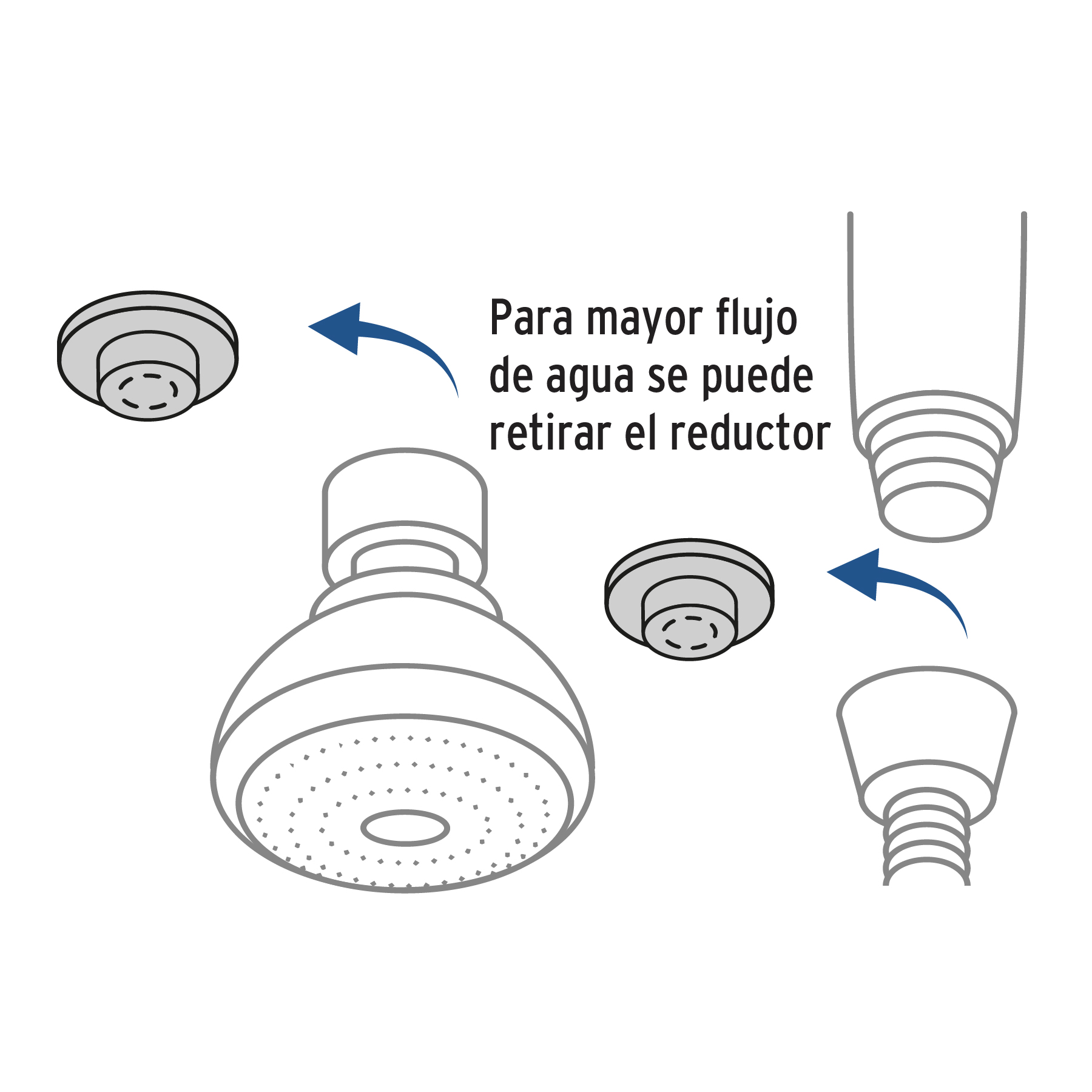 Para mayor flujo de agua se puede retirar el reductor