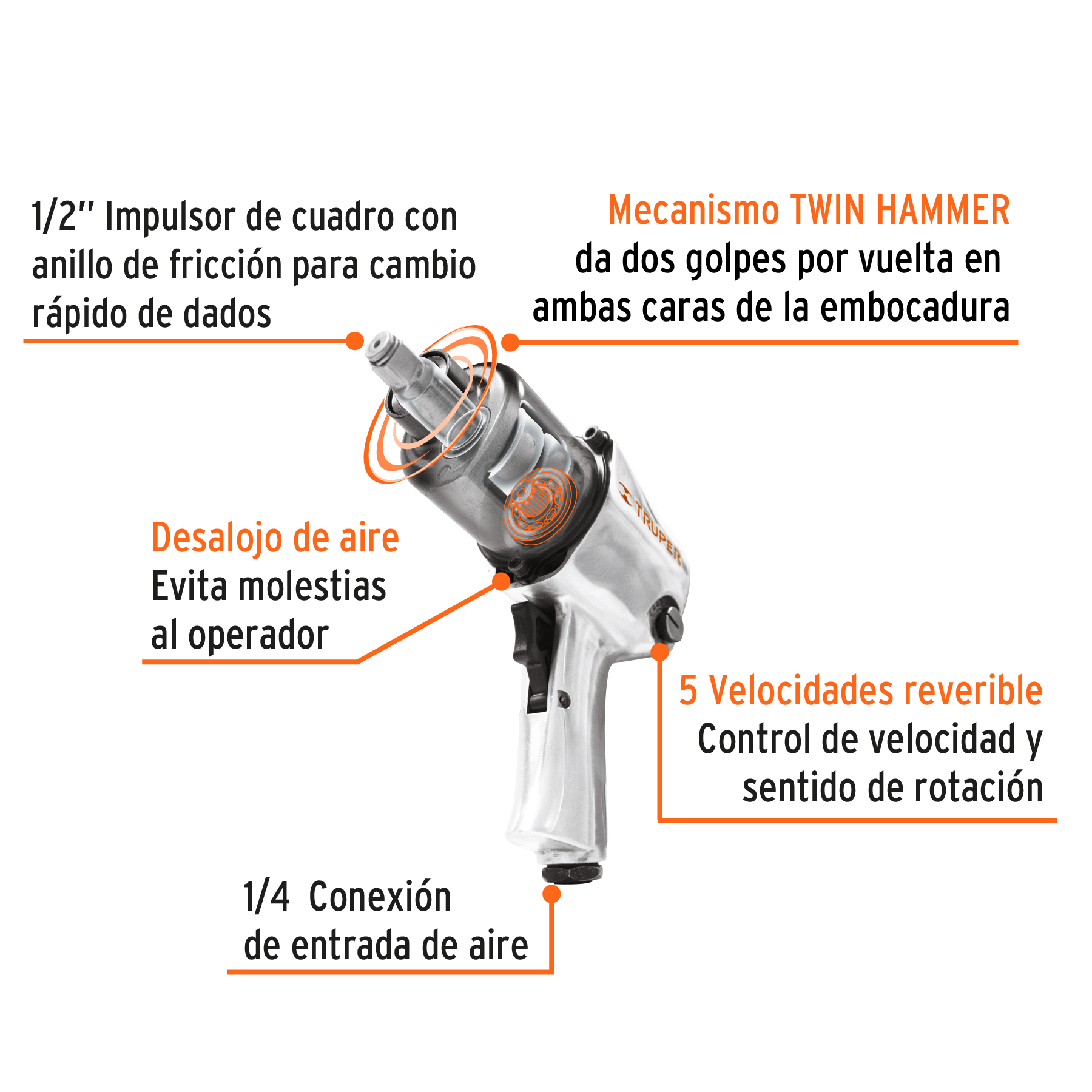 1/2" Impulsor de cuadro con anillo de fricción para cambio rápido de dados

Mecanismo TWIN HAMMER
da dos golpes por vuelta en ambas caras de la embocadura

TRUPER

Desalojo de aire
Evita molestias al operador

5 Velocidades reverible
Control de velocidad y sentido de rotación

1/4 Conexión de entrada de aire