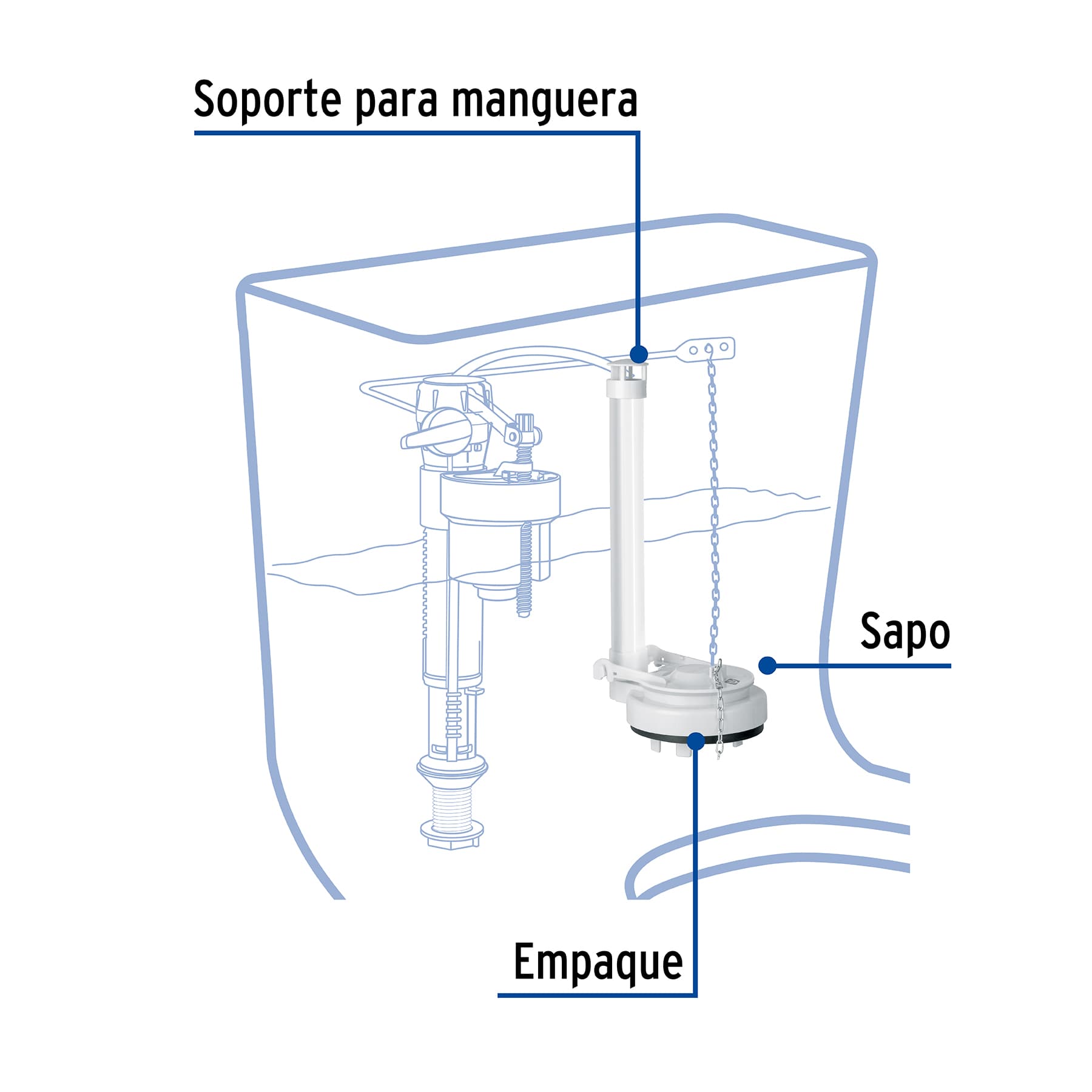 Soporte para manguera

Sapo

Empaque